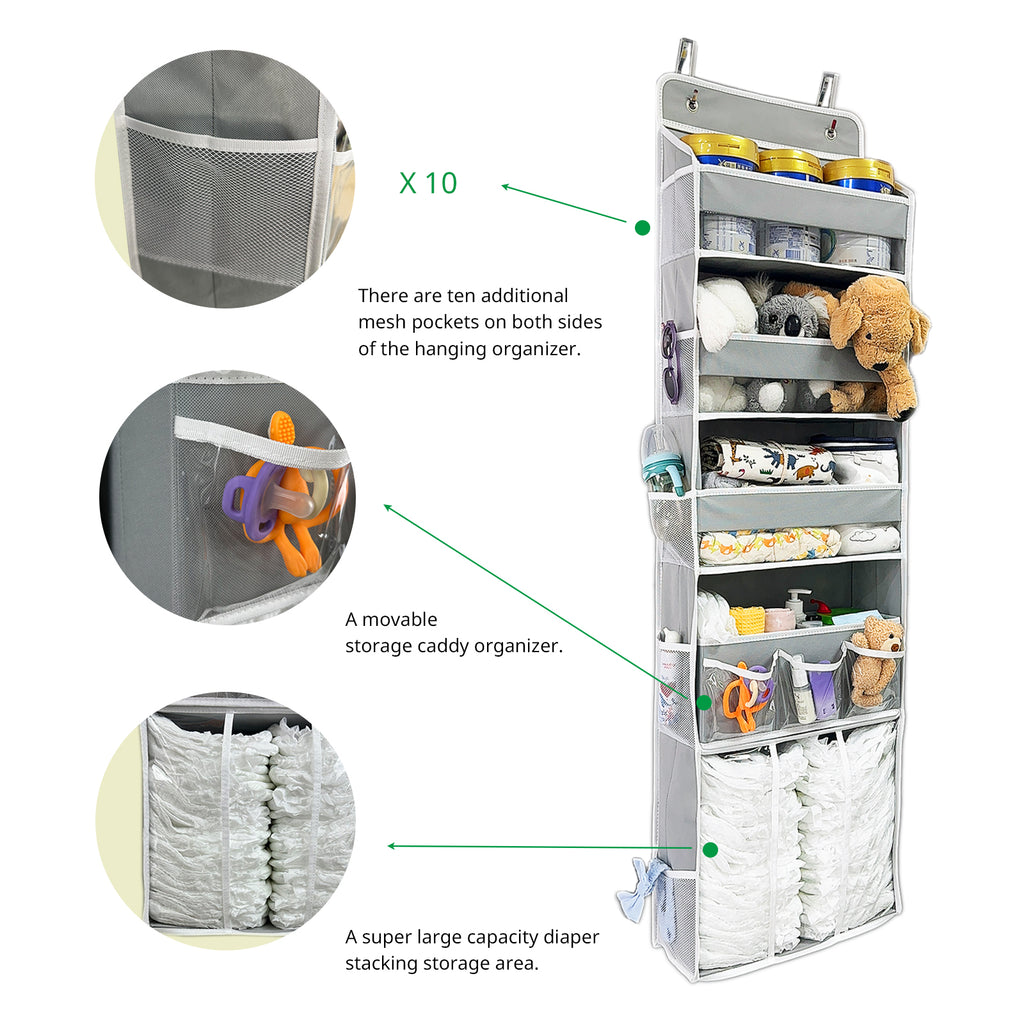 X 10

There are ten additional mesh pockets on both sides of the hanging organizer.

A movable storage caddy organizer.

A super large capacity diaper stacking storage area.